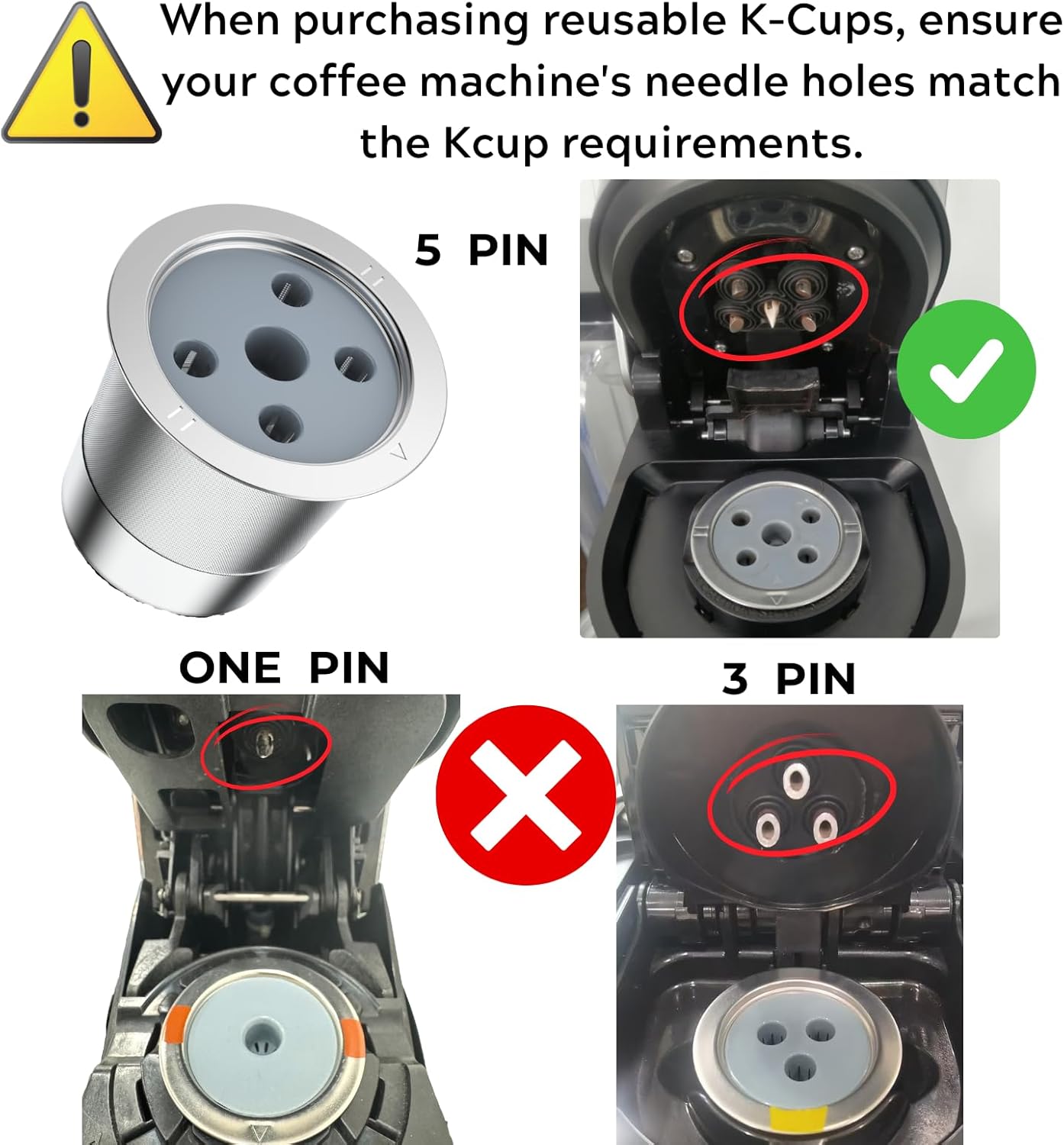 When purchasing reusable K-Cups, ensure your coffee machine's needle holes match the Kcup requirements.

5 PIN

ONE PIN

3 PIN